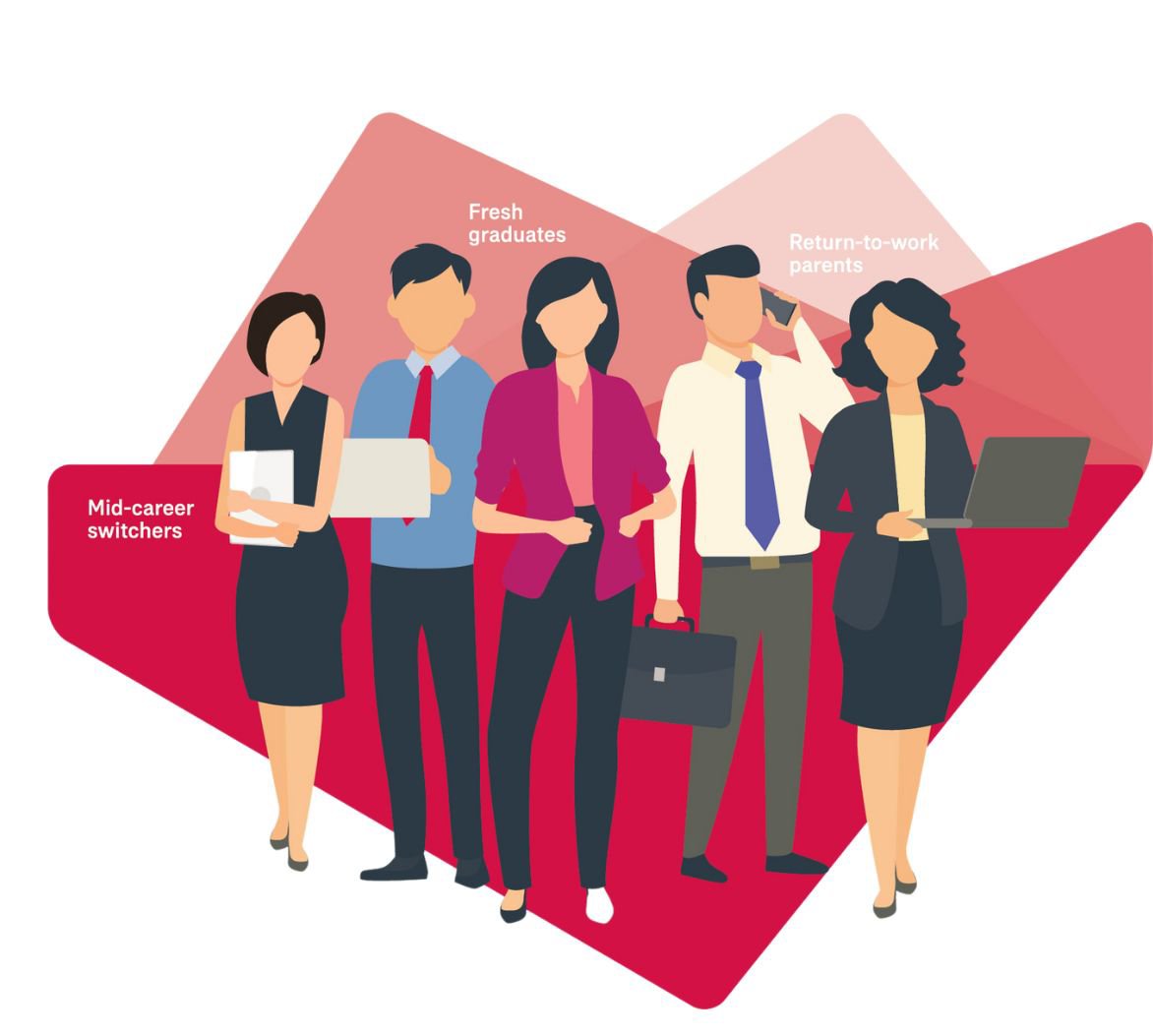 Fresh graduates

Return-to-work parents

Mid-career switchers