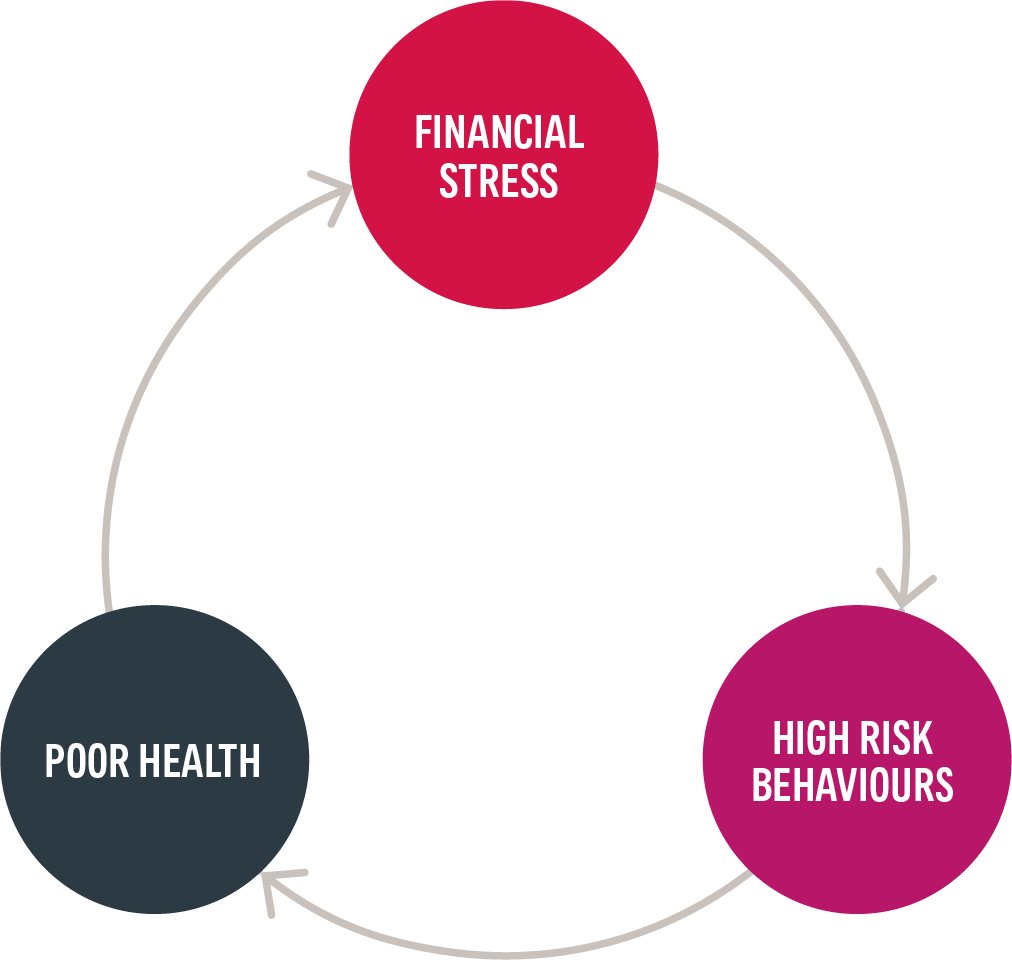 FINANCIAL STRESS

HIGH RISK BEHAVIOURS

POOR HEALTH