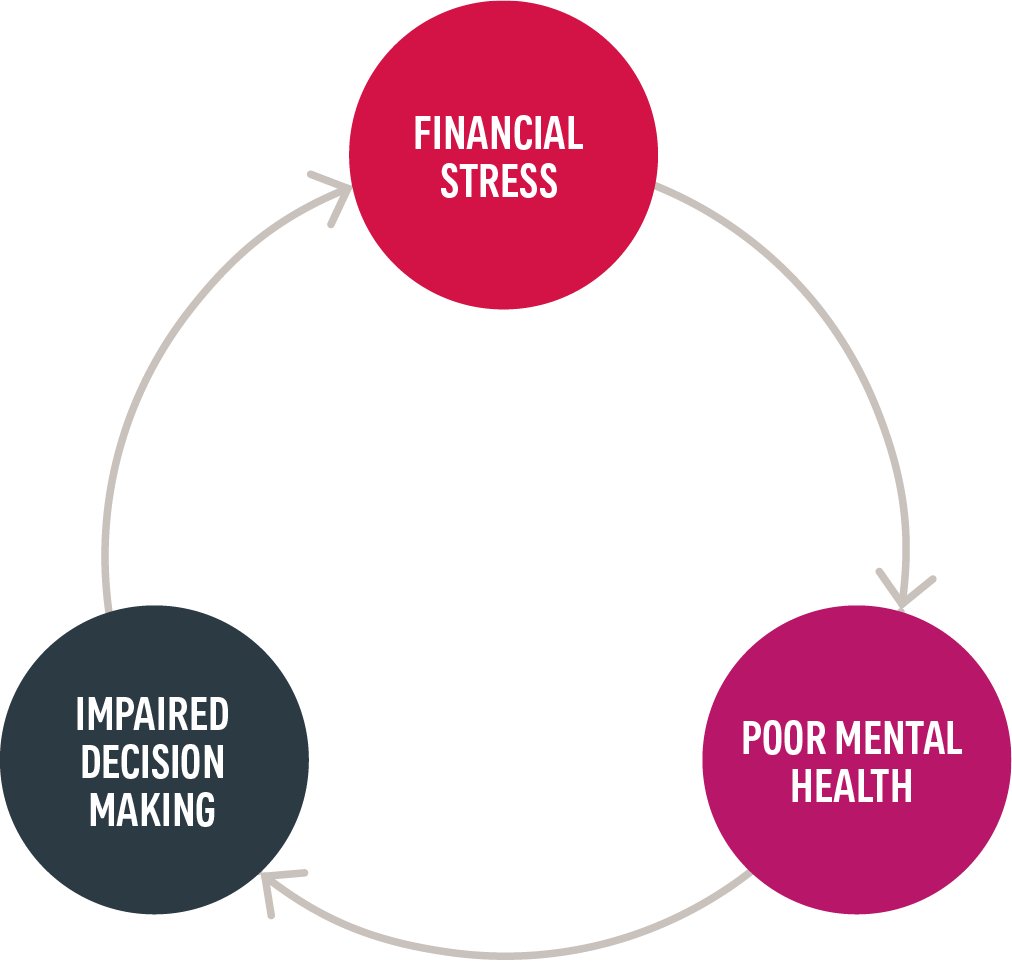 FINANCIAL STRESS

POOR MENTAL HEALTH

IMPAIRED DECISION MAKING