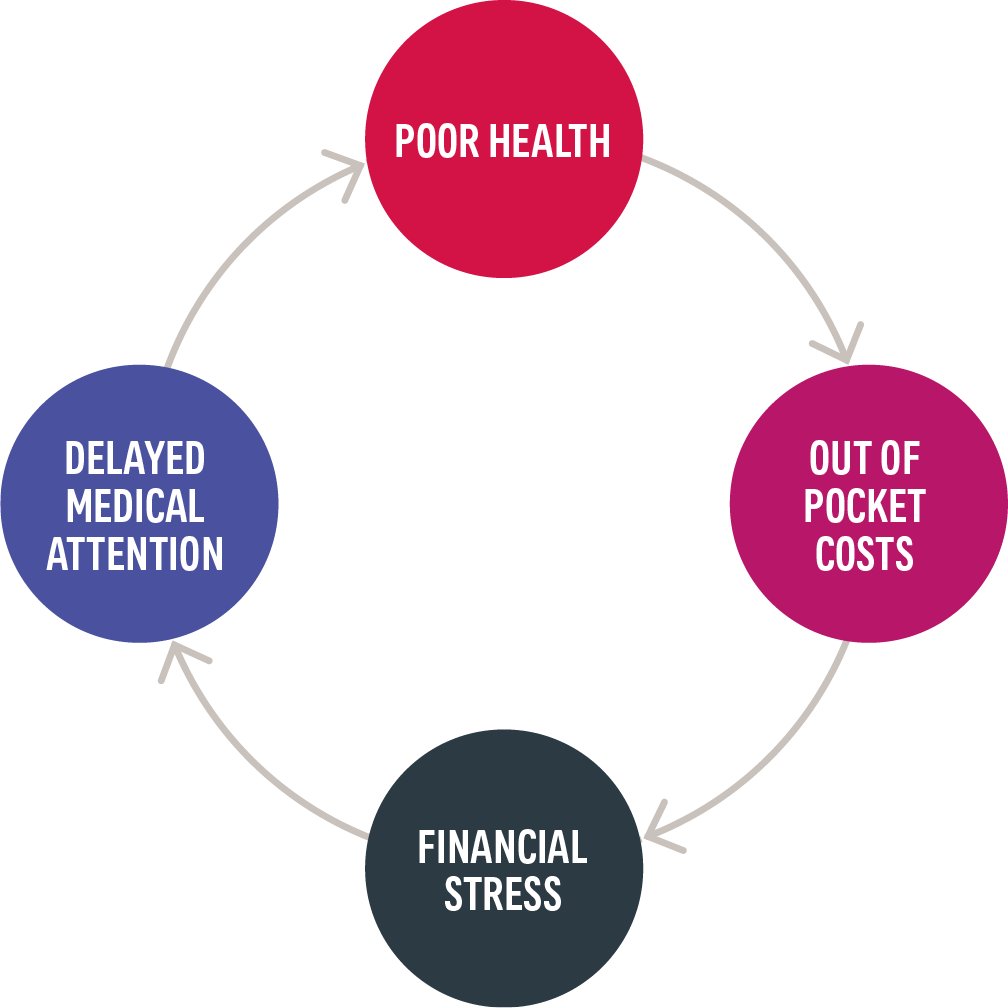 POOR HEALTH

OUT OF POCKET COSTS

FINANCIAL STRESS

DELAYED MEDICAL ATTENTION