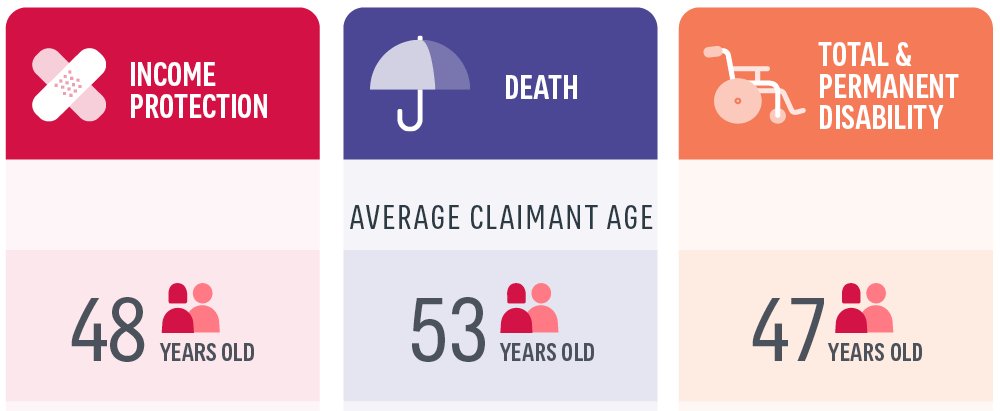 INCOME PROTECTION

DEATH

TOTAL & PERMANENT DISABILITY

AVERAGE CLAIMANT AGE

48 YEARS OLD

53 YEARS OLD

47 YEARS OLD