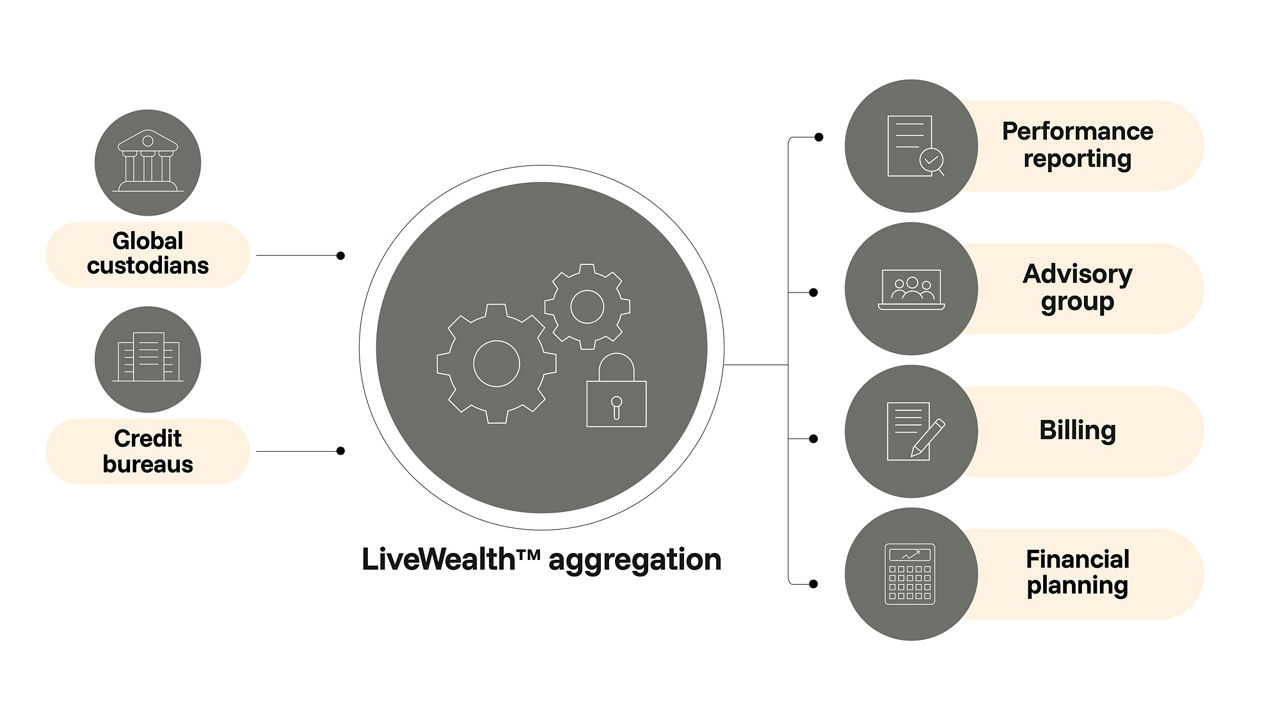 Global custodians

Credit bureaus

LiveWealth™ aggregation

Performance reporting

Advisory group

Billing

Financial planning