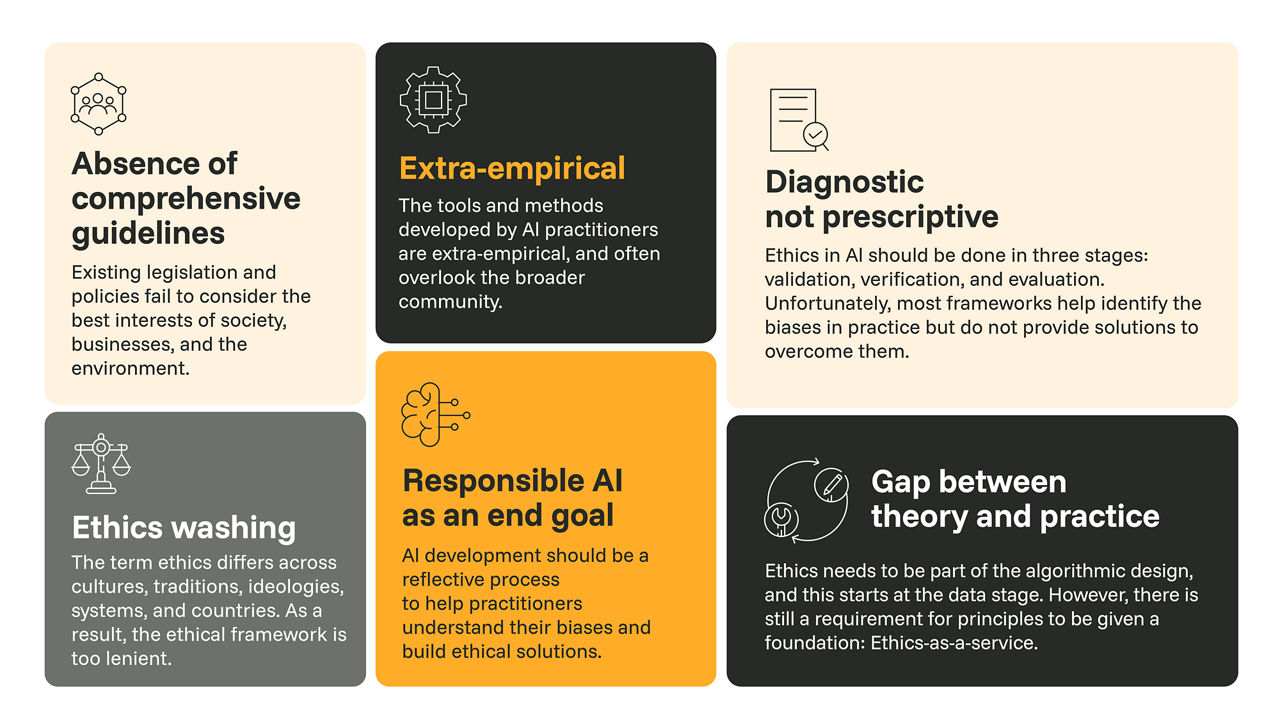 Absence of comprehensive guidelines

Existing legislation and policies fail to consider the best interests of society, businesses, and the environment.

Ethics washing

The term ethics differs across cultures, traditions, ideologies, systems, and countries. As a result, the ethical framework is too lenient.

Extra-empirical

The tools and methods developed by AI practitioners are extra-empirical, and often overlook the broader community.

Responsible AI as an end goal

AI development should be a reflective process to help practitioners understand their biases and build ethical solutions.

Diagnostic not prescriptive

Ethics in AI should be done in three stages: validation, verification, and evaluation. Unfortunately, most frameworks help identify the biases in practice but do not provide solutions to overcome them.

Gap between theory and practice

Ethics needs to be part of the algorithmic design, and this starts at the data stage. However, there is still a requirement for principles to be given a foundation: Ethics-as-a-service.