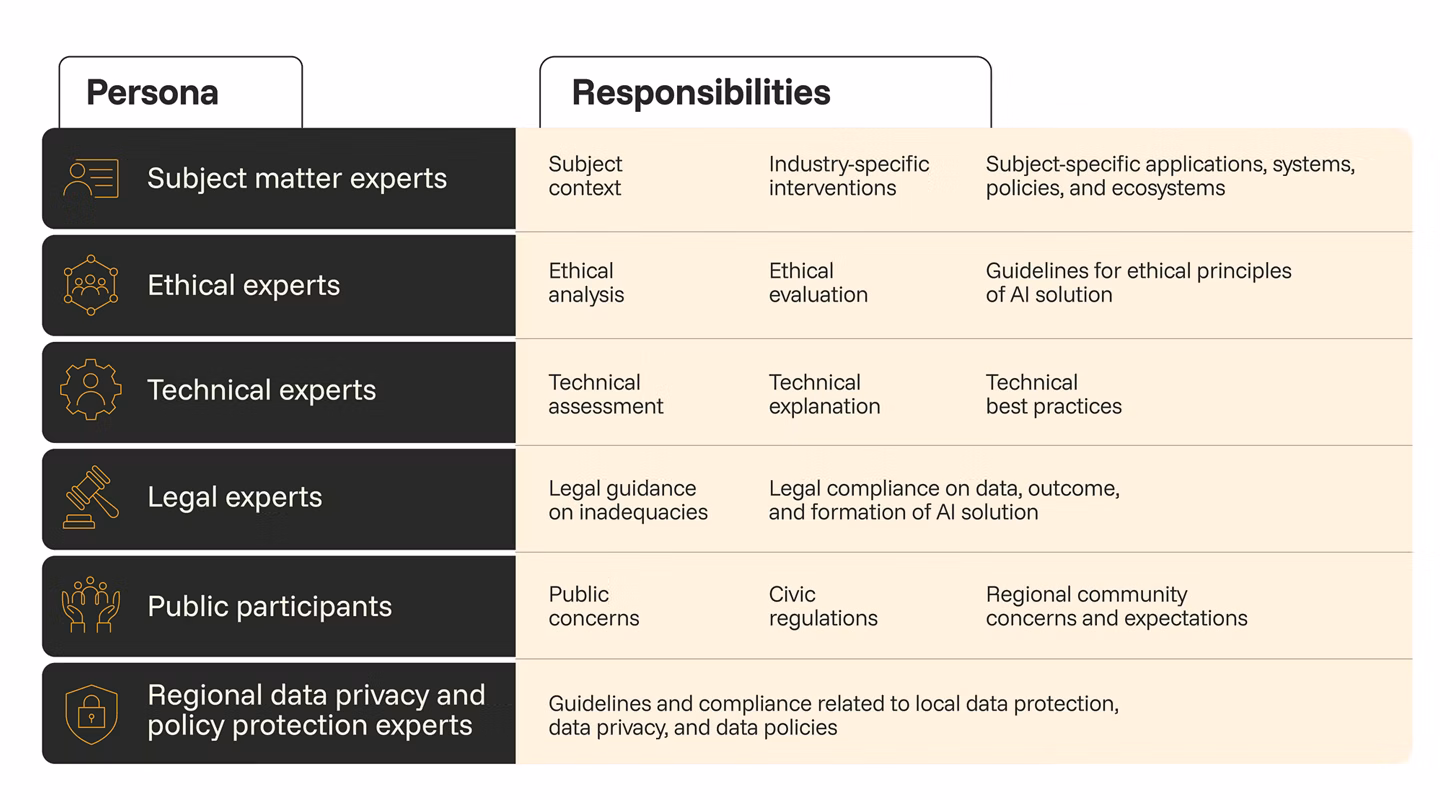 | Persona | Responsibilities | | |
|---|---|---|---|
| Subject matter experts | Subject context | Industry-specific interventions | Subject-specific applications, systems, policies, and ecosystems |
| Ethical experts | Ethical analysis | Ethical evaluation | Guidelines for ethical principles of AI solution |
| Technical experts | Technical assessment | Technical explanation | Technical best practices |
| Legal experts | Legal guidance on inadequacies | Legal compliance on data, outcome, and formation of AI solution | |
| Public participants | Public concerns | Civic regulations | Regional community concerns and expectations |
| Regional data privacy and policy protection experts | Guidelines and compliance related to local data protection, data privacy, and data policies | | |