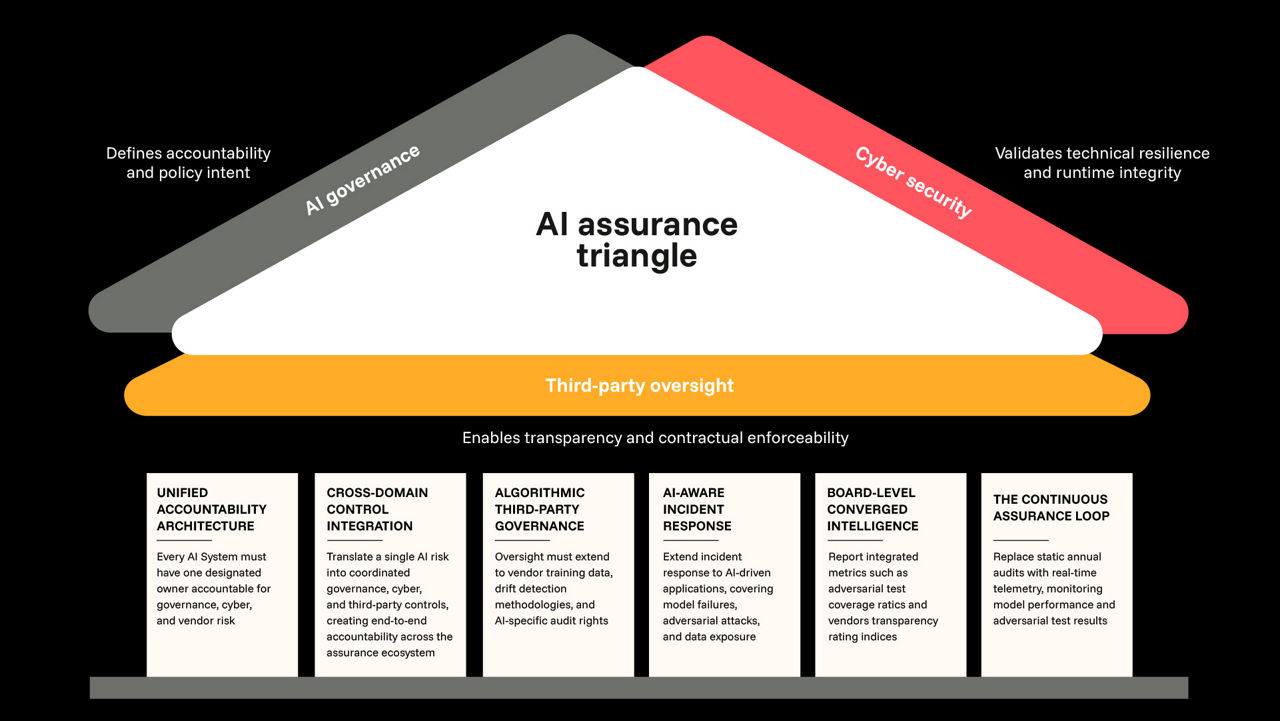 Defines accountability and policy intent

AI governance

AI assurance triangle

Cyber security

Validates technical resilience and runtime integrity

Third-party oversight

Enables transparency and contractual enforceability

UNIFIED ACCOUNTABILITY ARCHITECTURE

Every AI System must have one designated owner accountable for governance, cyber, and vendor risk

CROSS-DOMAIN CONTROL INTEGRATION

Translate a single AI risk into coordinated governance, cyber, and third-party controls, creating end-to-end accountability across the assurance ecosystem

ALGORITHMIC THIRD-PARTY GOVERNANCE

Oversight must extend to vendor training data, drift detection methodologies, and AI-specific audit rights

AI-AWARE INCIDENT RESPONSE

Extend incident response to AI-driven applications, covering model failures, adversarial attacks, and data exposure

BOARD-LEVEL CONVERGED INTELLIGENCE

Report integrated metrics such as adversarial test coverage ratics and vendors transparency rating indices

THE CONTINUOUS ASSURANCE LOOP

Replace static annual audits with real-time telemetry, monitoring model performance and adversarial test results