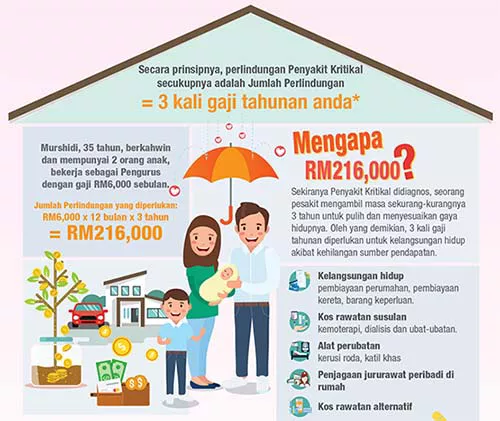 Secara prinsipnya, perlindungan Penyakit Kritikal secukupnya adalah Jumlah Perlindungan

= 3 kali gaji tahunan anda*

Murshidi, 35 tahun, berkahwin dan mempunyai 2 orang anak, bekerja sebagai Pengurus dengan gaji RM6,000 sebulan.

Jumlah Perlindungan yang diperlukan:
RM6,000 x 12 bulan x 3 tahun
= RM216,000

Mengapa RM216,000?

Sekiranya Penyakit Kritikal didiagnos, seorang pesakit mengambil masa sekurang-kurangnya 3 tahun untuk pulih dan menyesuaikan gaya hidupnya. Oleh yang demikian, 3 kali gaji tahunan diperlukan untuk kelangsungan hidup akibat kehilangan sumber pendapatan.

Kelangsungan hidup
pembiayaan perumahan, pembiayaan kereta, barang keperluan.

Kos rawatan susulan
kemoterapi, dialisis dan ubat-ubatan.

Alat perubatan
kerusi roda, katil khas

Penjagaan jururawat peribadi di rumah

Kos rawatan alternatif