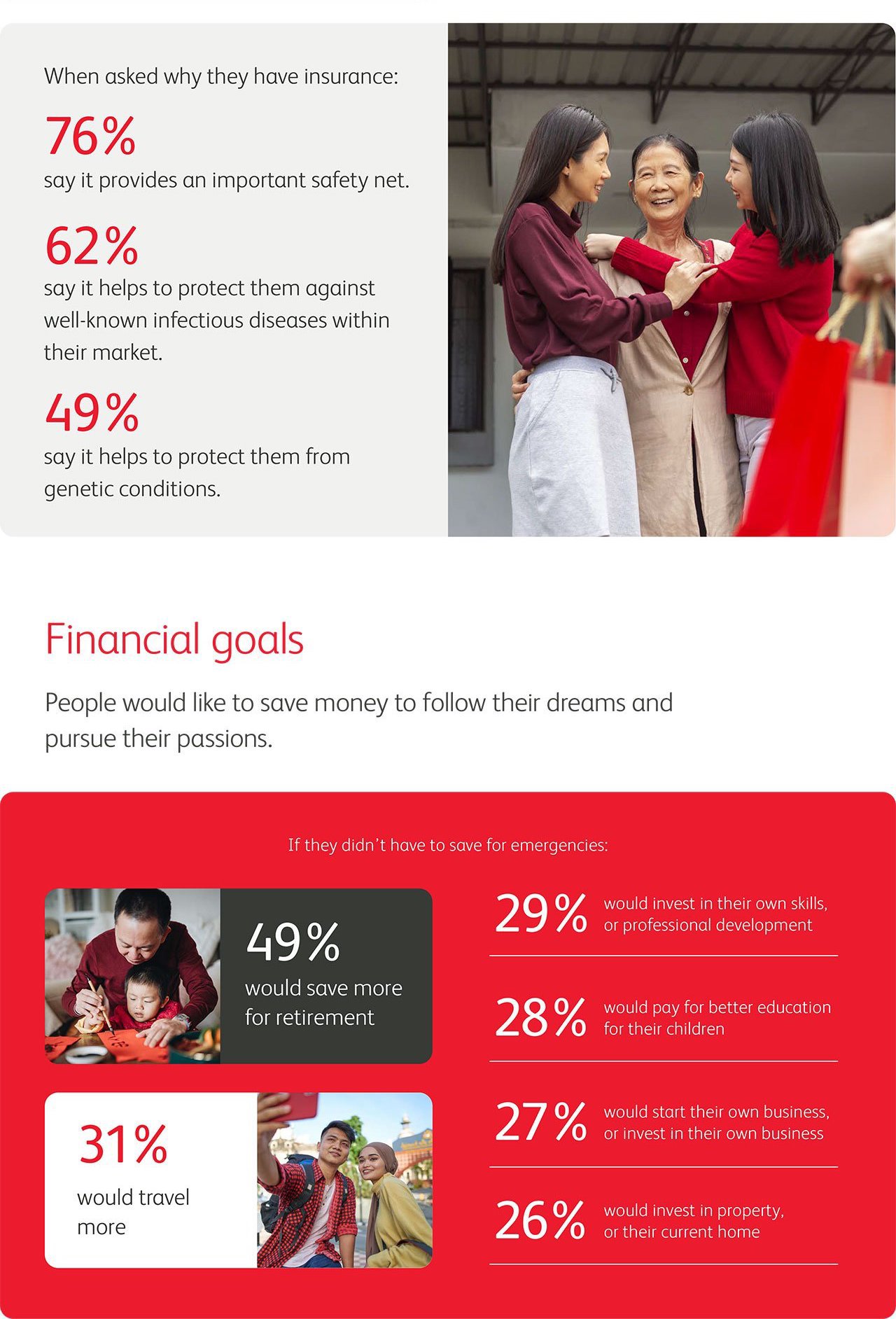 When asked why they have insurance:

76%
say it provides an important safety net.

62%
say it helps to protect them against well-known infectious diseases within their market.

49%
say it helps to protect them from genetic conditions.

Financial goals

People would like to save money to follow their dreams and pursue their passions.

If they didn't have to save for emergencies:

49%
would save more for retirement

31%
would travel more

29% would invest in their own skills, or professional development

28% would pay for better education for their children

27% would start their own business, or invest in their own business

26% would invest in property, or their current home