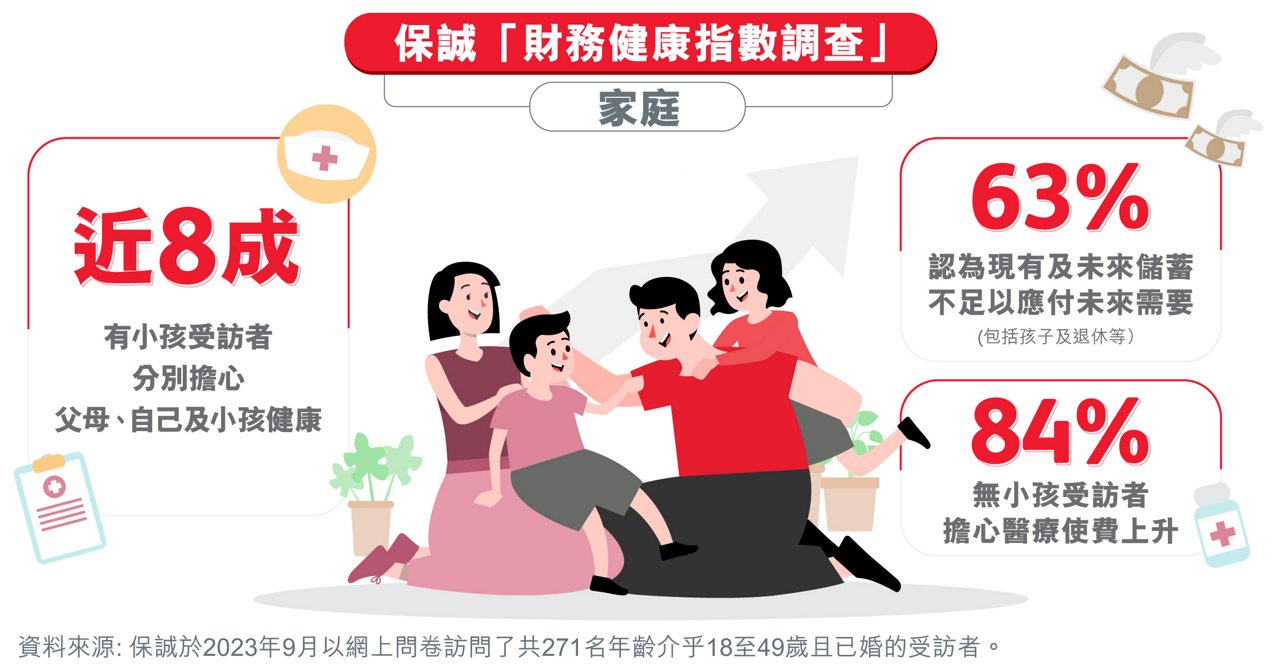 保誠「財務健康指數調查」

家庭

近8成

有小孩受訪者
分別擔心
父母、自己及小孩健康

63%

認為現有及未來儲蓄
不足以應付未來需要
(包括孩子及退休等)

84%

無小孩受訪者
擔心醫療使費上升

資料來源: 保誠於2023年9月以網上問卷訪問了共271名年齡介乎18至49歲且已婚的受訪者。