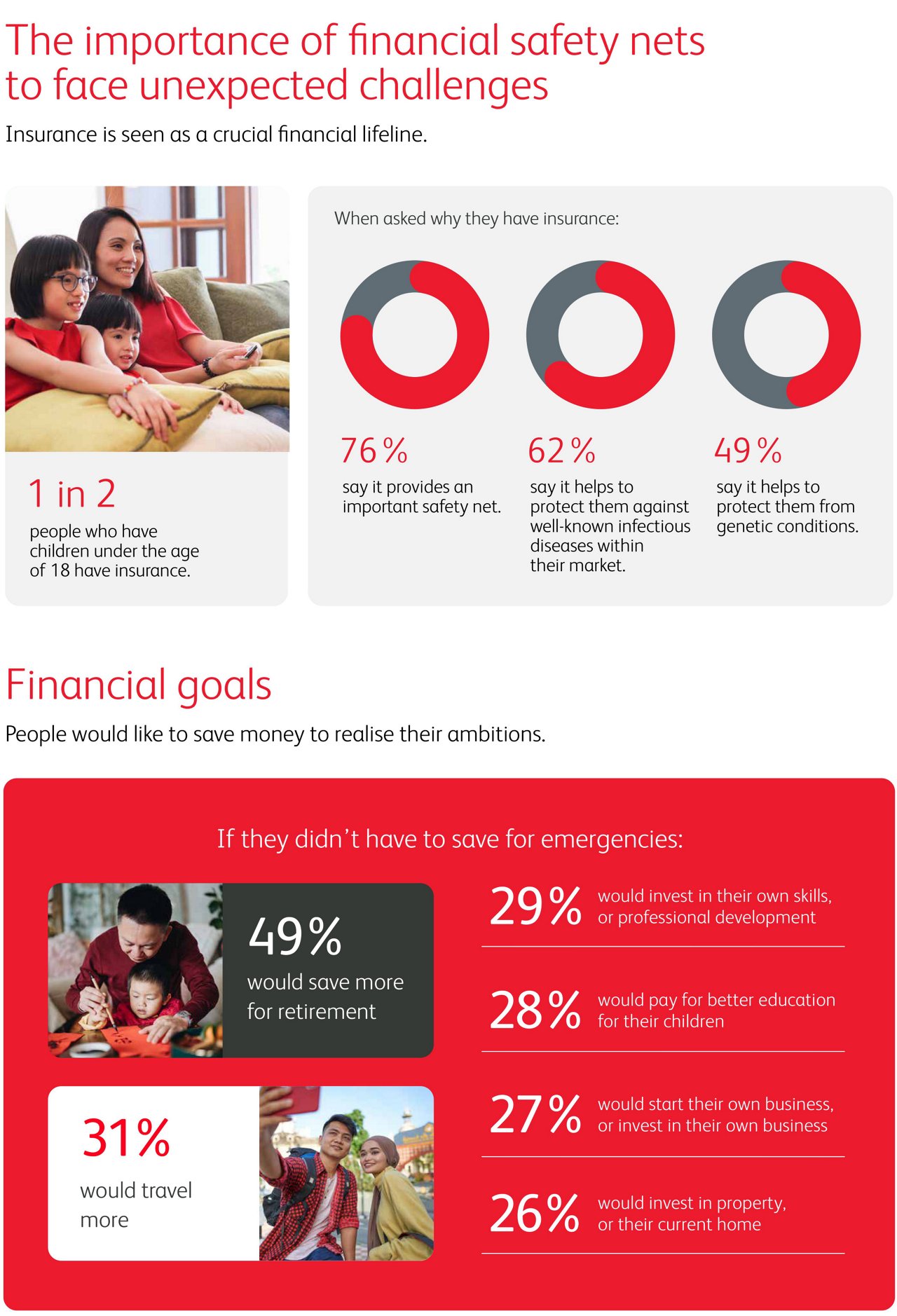 The importance of financial safety nets to face unexpected challenges

Insurance is seen as a crucial financial lifeline.

1 in 2

people who have children under the age of 18 have insurance.

When asked why they have insurance:

76%

say it provides an important safety net.

62%

say it helps to protect them against well-known infectious diseases within their market.

49%

say it helps to protect them from genetic conditions.

Financial goals

People would like to save money to realise their ambitions.

If they didn't have to save for emergencies:

49%

would save more for retirement

31%

would travel more

29% would invest in their own skills, or professional development

28% would pay for better education for their children

27% would start their own business, or invest in their own business

26% would invest in property, or their current home