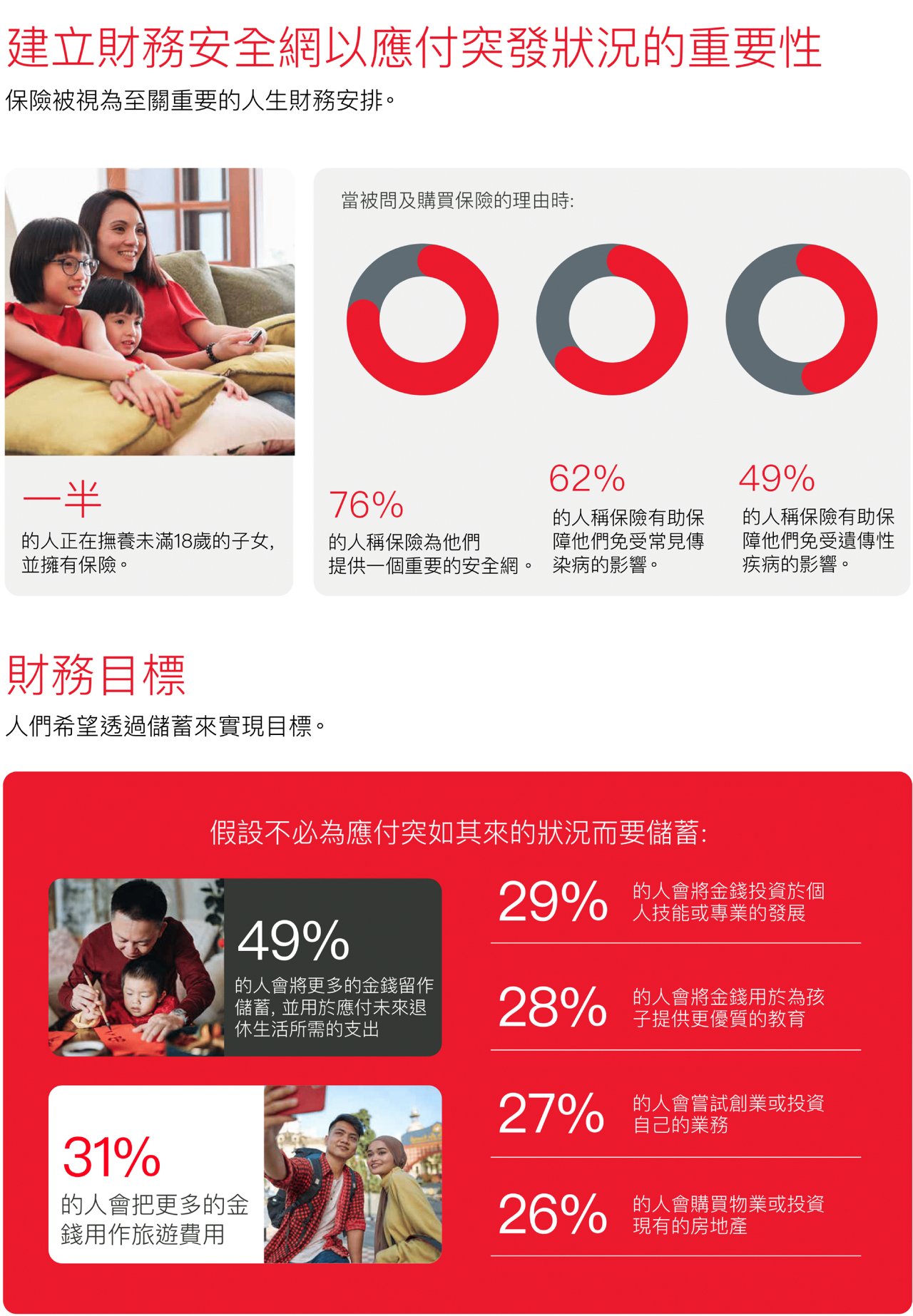 建立財務安全網以應付突發狀況的重要性

保險被視為至關重要的人生財務安排。

一半

的人正在撫養未滿18歲的子女，並擁有保險。

當被問及購買保險的理由時:

76%

的人稱保險為他們提供一個重要的安全網。

62%

的人稱保險有助保障他們免受常見傳染病的影響。

49%

的人稱保險有助保障他們免受遺傳性疾病的影響。

財務目標

人們希望透過儲蓄來實現目標。

假設不必為應付突如其來的狀況而要儲蓄:

49%

的人會將更多的金錢留作儲蓄，並用於應付未來退休生活所需的支出

31%

的人會把更多的金錢用作旅遊費用

29% 的人會將金錢投資於個人技能或專業的發展

28% 的人會將金錢用於為孩子提供更優質的教育

27% 的人會嘗試創業或投資自己的業務

26% 的人會購買物業或投資現有的房地產