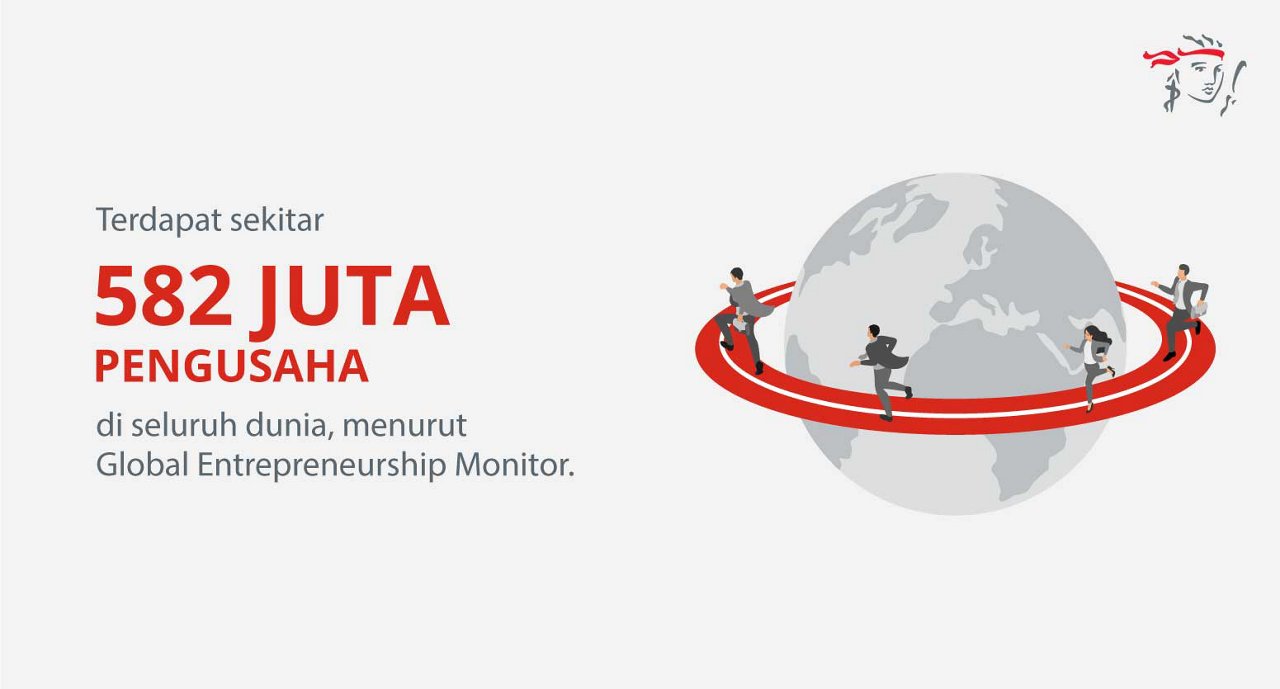 Terdapat sekitar

582 JUTA
PENGUSAHA

di seluruh dunia, menurut Global Entrepreneurship Monitor.