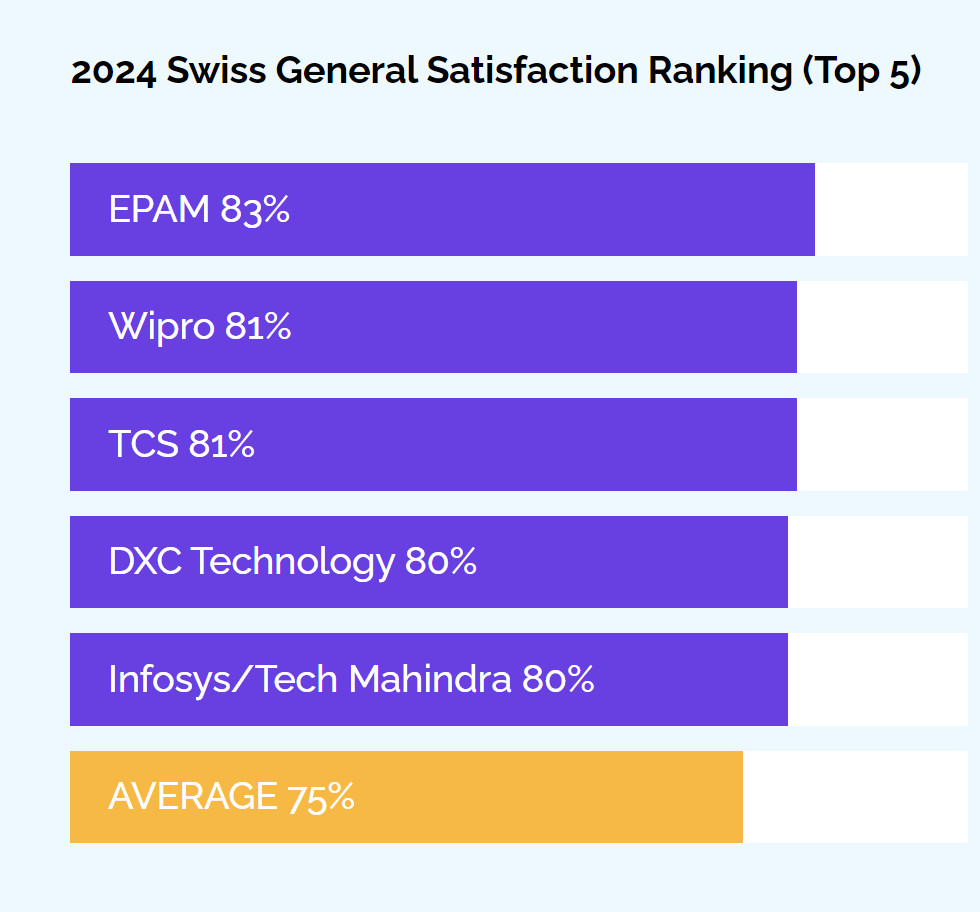 2024 Swiss General Satisfaction Ranking (Top 5)

EPAM 83%

Wipro 81%

TCS 81%

DXC Technology 80%

Infosys/Tech Mahindra 80%

AVERAGE 75%